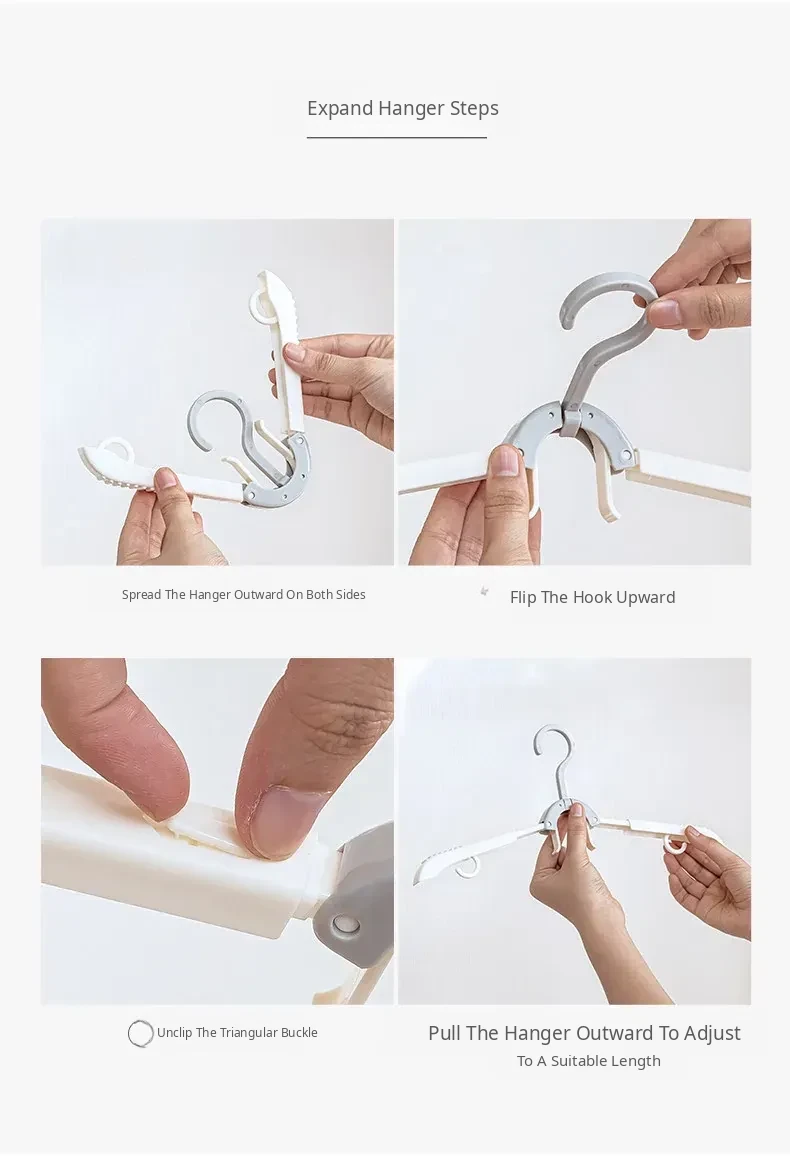 Expand Hanger Steps

Spread The Hanger Outward On Both Sides

Flip The Hook Upward

Unclip The Triangular Buckle

Pull The Hanger Outward To Adjust To A Suitable Length