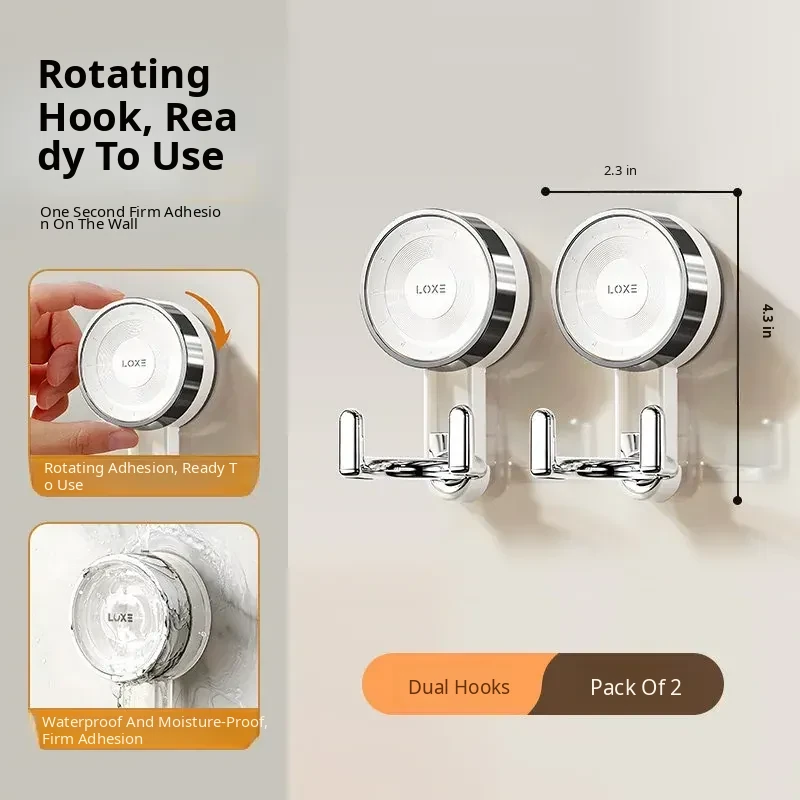 Rotating Hook, Ready To Use

One Second Firm Adhesion On The Wall

LOXE

Rotating Adhesion, Ready To Use

LOXE

Waterproof And Moisture-Proof, Firm Adhesion

2.3 in

4.3 in

LOXE

LOXE

Dual Hooks

Pack Of 2