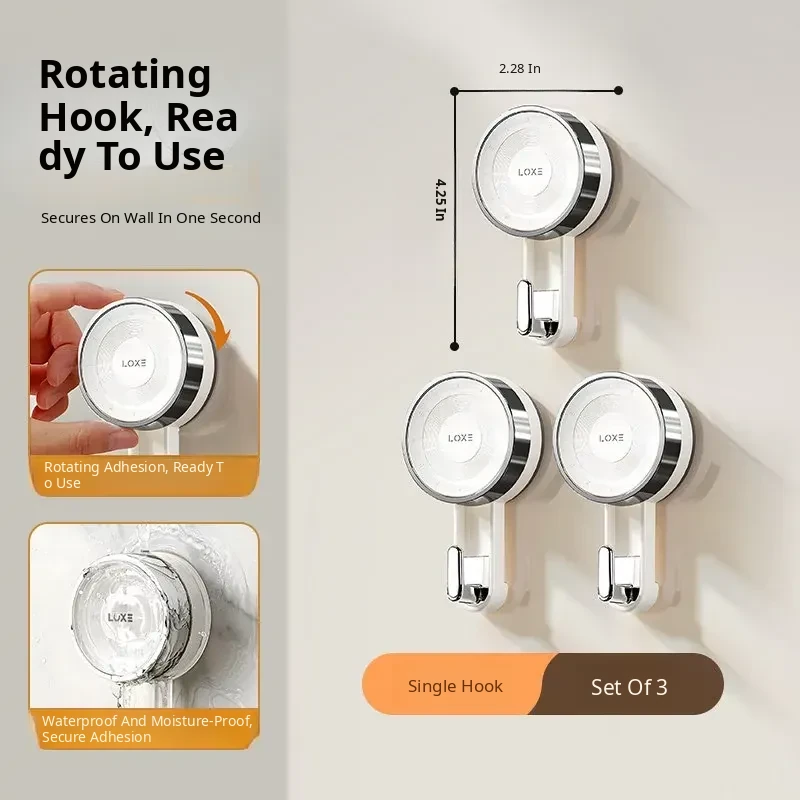 Rotating Hook, Rea dy To Use

Secures On Wall In One Second

LOXE

Rotating Adhesion, Ready T o Use

LOXE

Waterproof And Moisture-Proof, Secure Adhesion

2.28 In

4.25 In

LOXE

LOXE

LOXE

Single Hook

Set Of 3