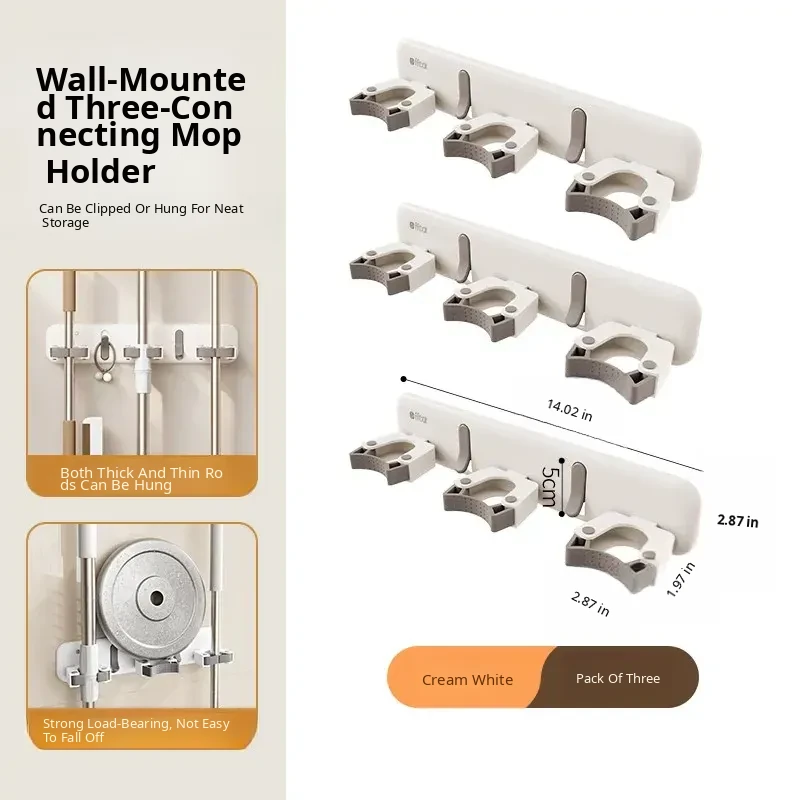 Wall-Mounted Three-Connecting Mop Holder

Can Be Clipped Or Hung For Neat Storage

Both Thick And Thin Rods Can Be Hung

Strong Load-Bearing, Not Easy To Fall Off

14.02 in

5cm

2.87 in

1.97 in

2.87 in

Cream White

Pack Of Three