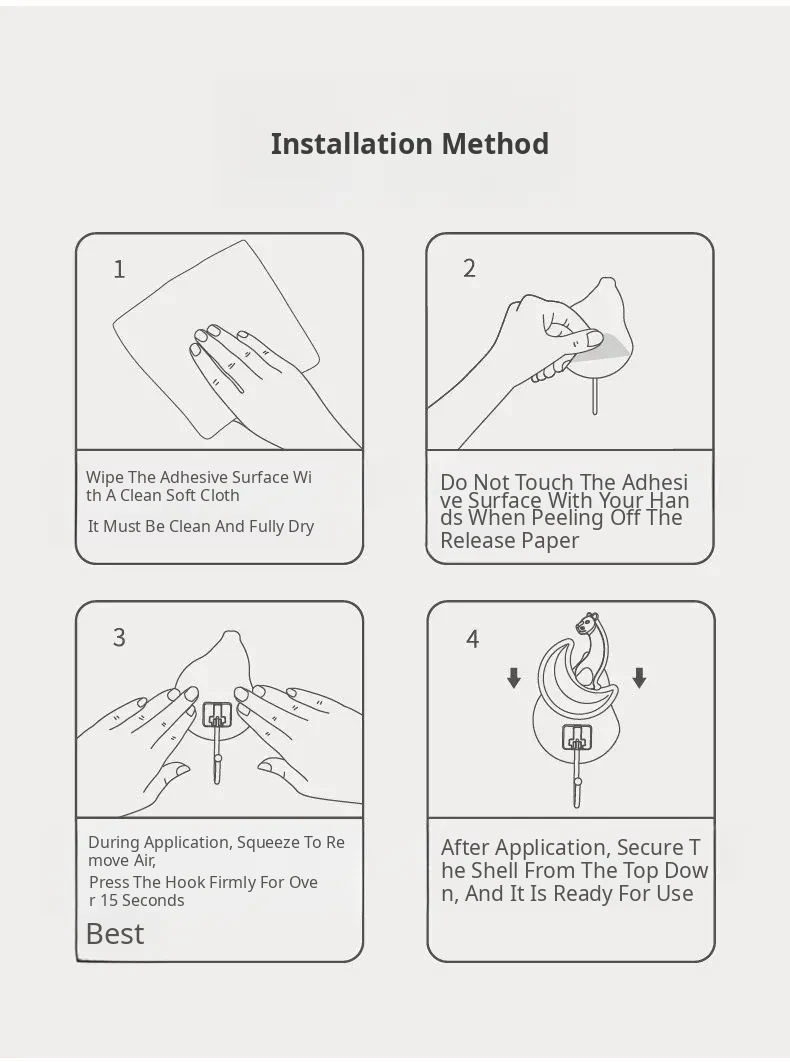 Installation Method

1

Wipe The Adhesive Surface With A Clean Soft Cloth

It Must Be Clean And Fully Dry

2

Do Not Touch The Adhesive Surface With Your Hands When Peeling Off The Release Paper

3

During Application, Squeeze To Remove Air,

Press The Hook Firmly For Over 15 Seconds

Best

4

After Application, Secure The Shell From The Top Down, And It Is Ready For Use