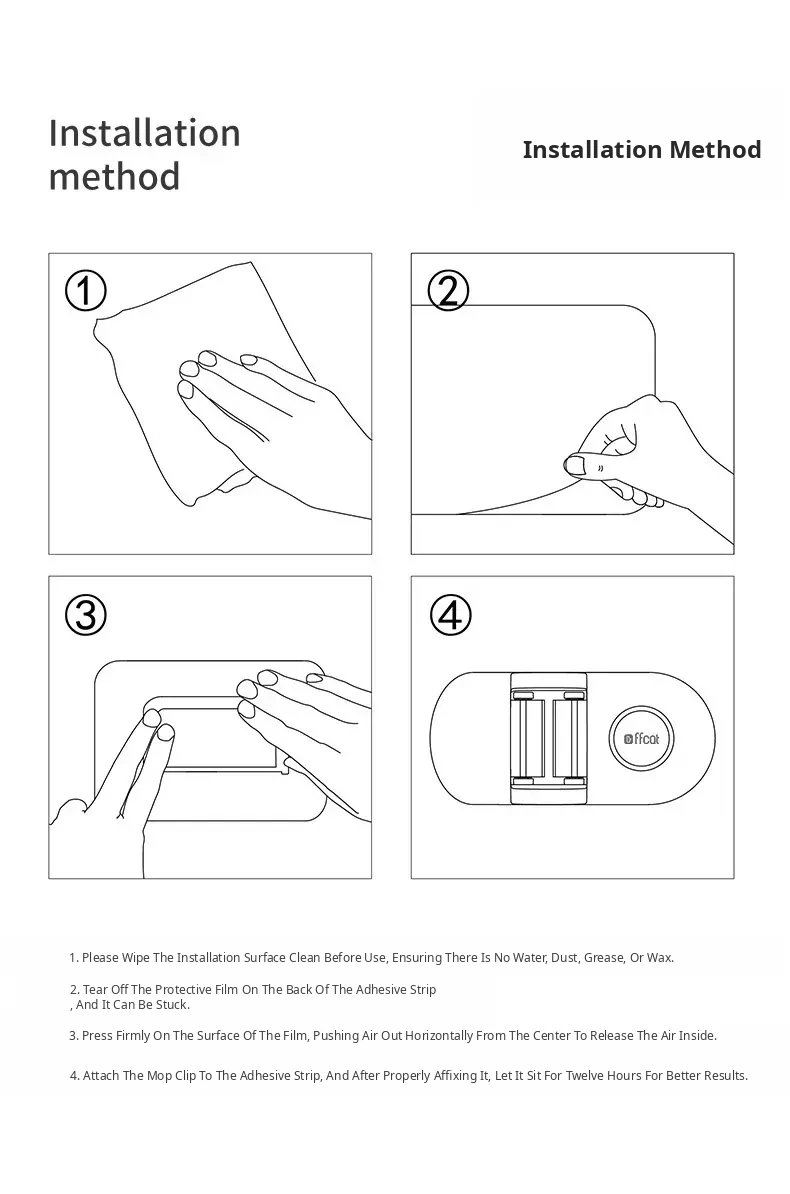 Installation method

Installation Method

①

②

③

④

offcat

1. Please Wipe The Installation Surface Clean Before Use, Ensuring There Is No Water, Dust, Grease, Or Wax.

2. Tear Off The Protective Film On The Back Of The Adhesive Strip
, And It Can Be Stuck.

3. Press Firmly On The Surface Of The Film, Pushing Air Out Horizontally From The Center To Release The Air Inside.

4. Attach The Mop Clip To The Adhesive Strip, And After Properly Affixing It, Let It Sit For Twelve Hours For Better Results.