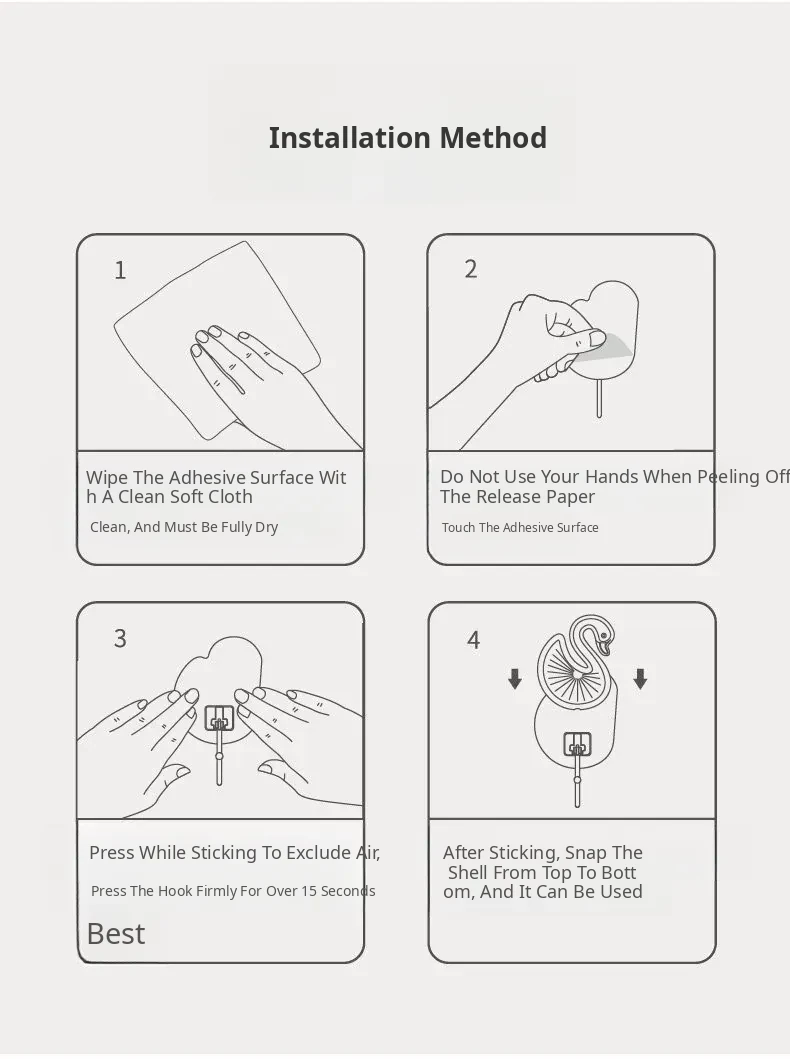 Installation Method

1

Wipe The Adhesive Surface With A Clean Soft Cloth

Clean, And Must Be Fully Dry

2

Do Not Use Your Hands When Peeling Off The Release Paper

Touch The Adhesive Surface

3

Press While Sticking To Exclude Air,

Press The Hook Firmly For Over 15 Seconds

Best

4

After Sticking, Snap The Shell From Top To Bottom, And It Can Be Used