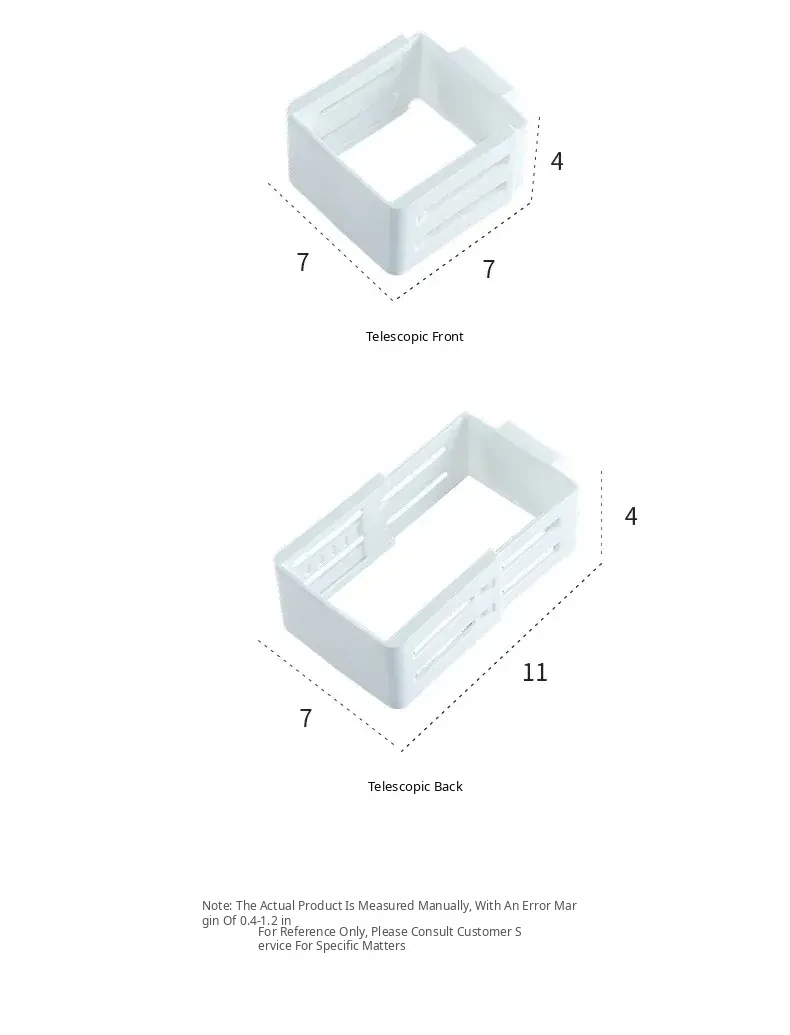 4

7

7

Telescopic Front

4

11

7

Telescopic Back

Note: The Actual Product Is Measured Manually, With An Error Margin Of 0.4-1.2 in
For Reference Only, Please Consult Customer Service For Specific Matters