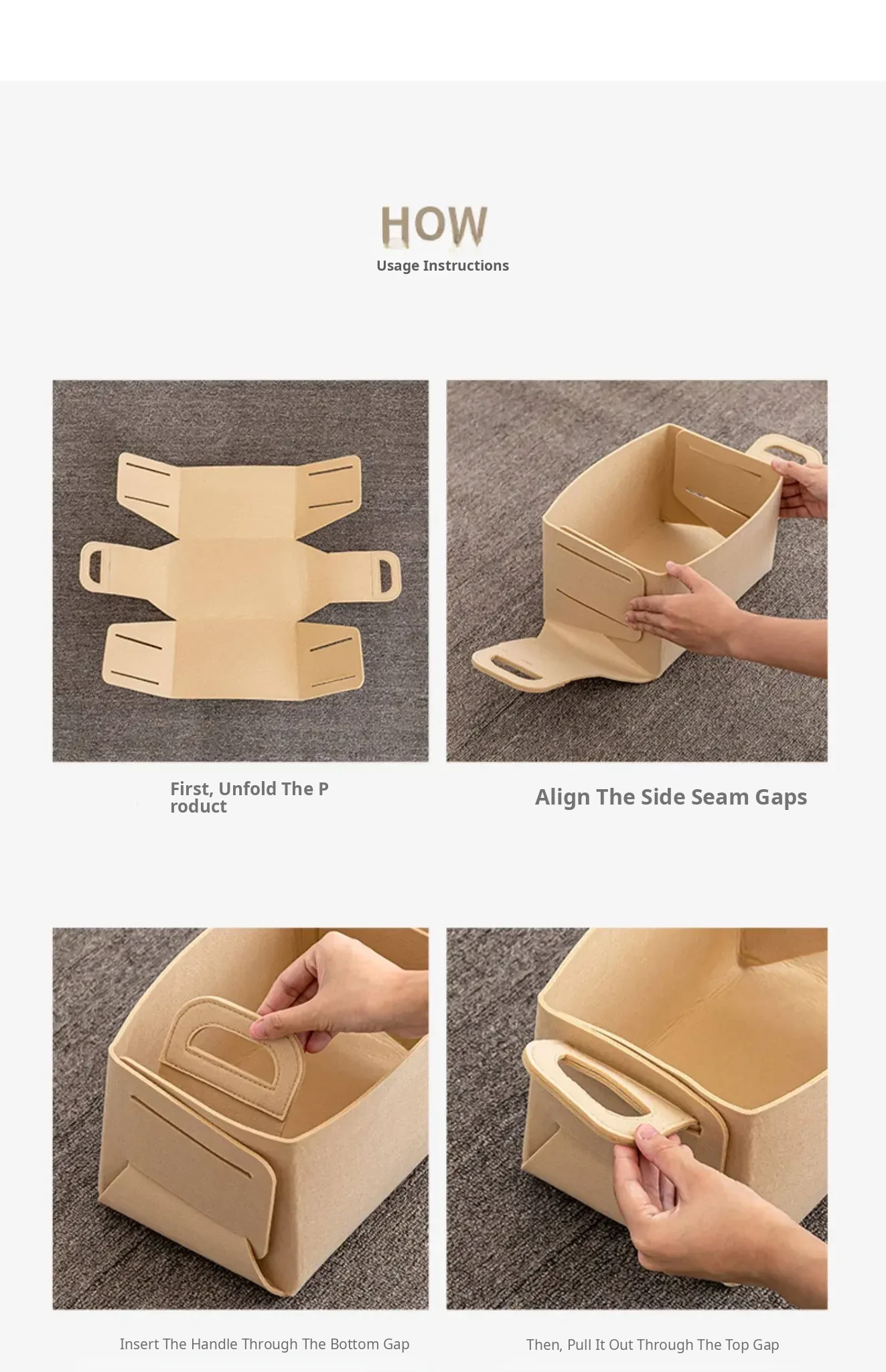 HOW
Usage Instructions

First, Unfold The P roduct

Align The Side Seam Gaps

Insert The Handle Through The Bottom Gap

Then, Pull It Out Through The Top Gap