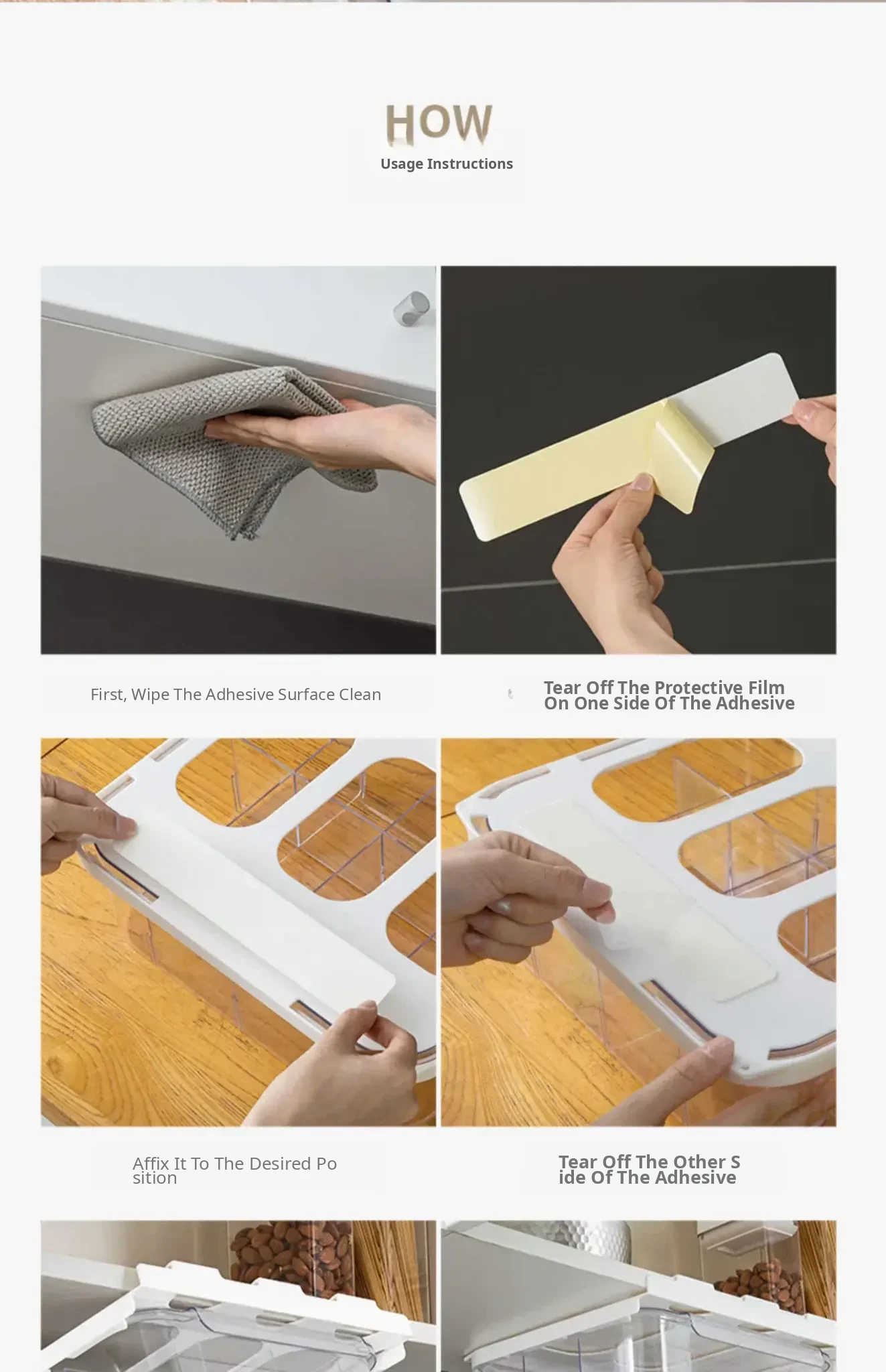 HOW

Usage Instructions

First, Wipe The Adhesive Surface Clean

Tear Off The Protective Film On One Side Of The Adhesive

Affix It To The Desired Po sition

Tear Off The Other S ide Of The Adhesive