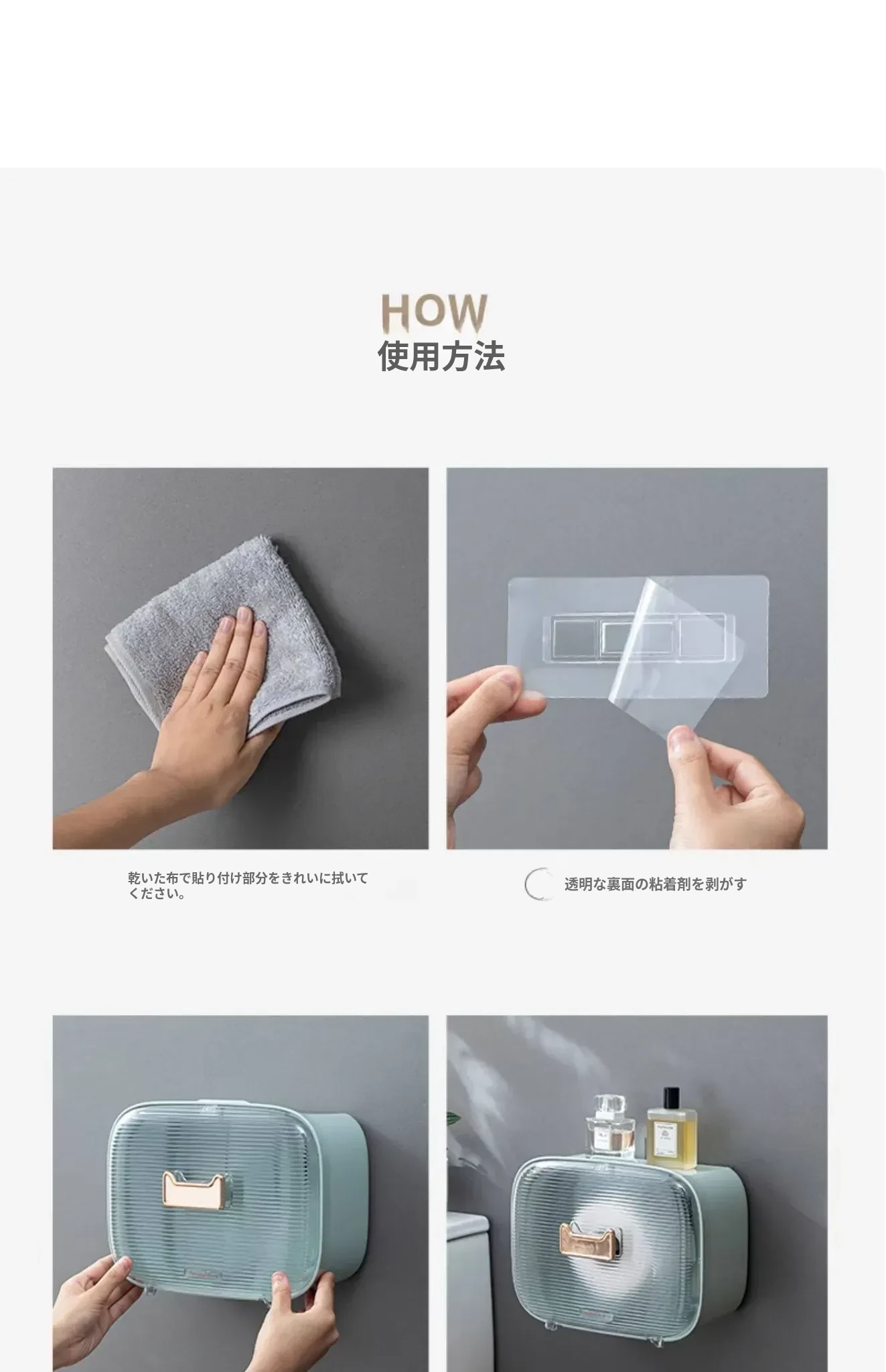 HOW
使用方法

乾いた布で貼り付け部分をきれいに拭いてください。

透明な裏面の粘着剤を剥がす