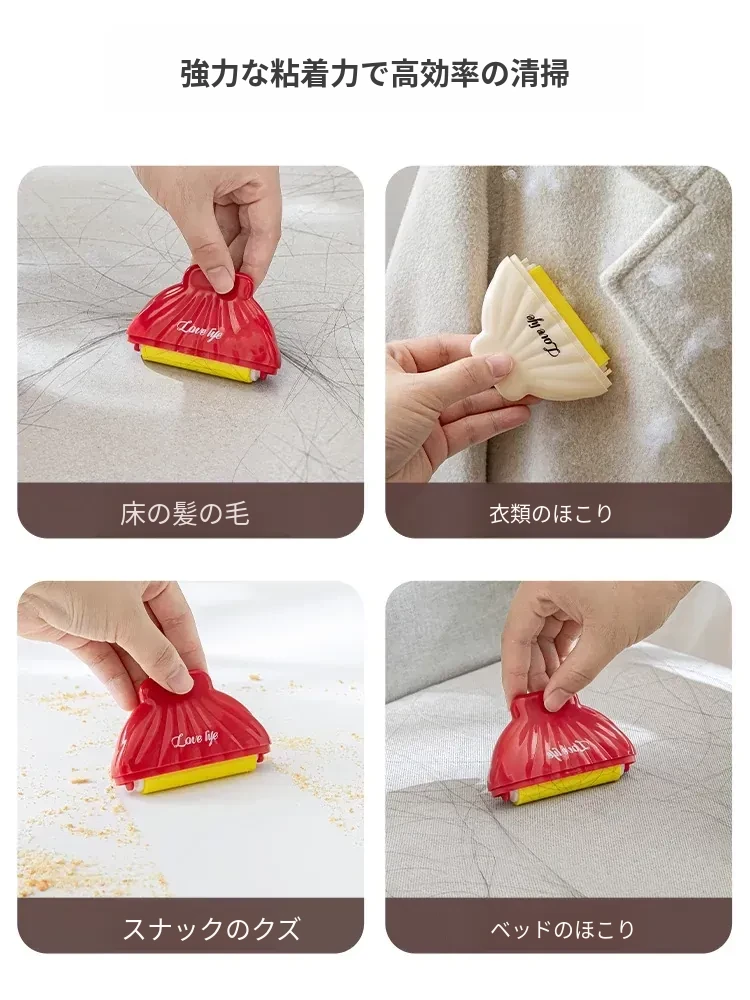 強力な粘着力で高効率の清掃

Love life

床の髪の毛

Love life

衣類のほこり

Love life

スナックのクズ

Love life

ベッドのほこり