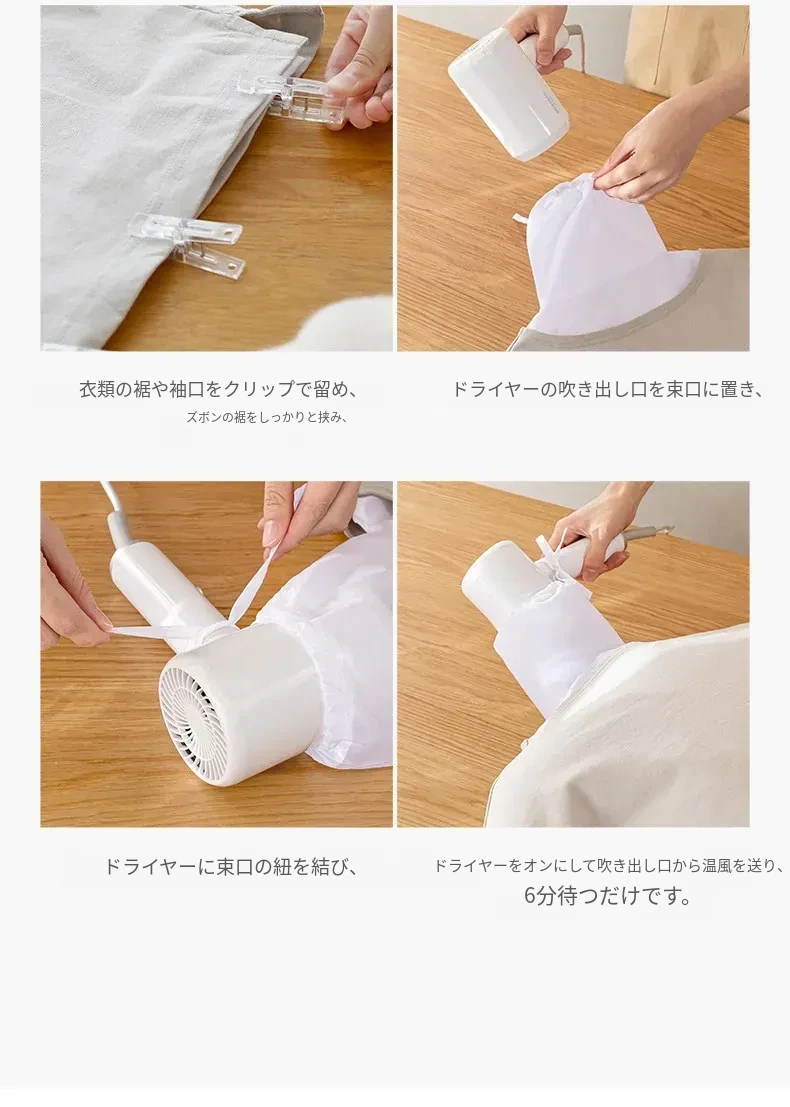 衣類の裾や袖口をクリップで留め、
ズボンの裾をしっかりと挟み、

ドライヤーの吹き出し口を束口に置き、

ドライヤーに束口の紐を結び、

ドライヤーをオンにして吹き出し口から温風を送り、
6分待つだけです。