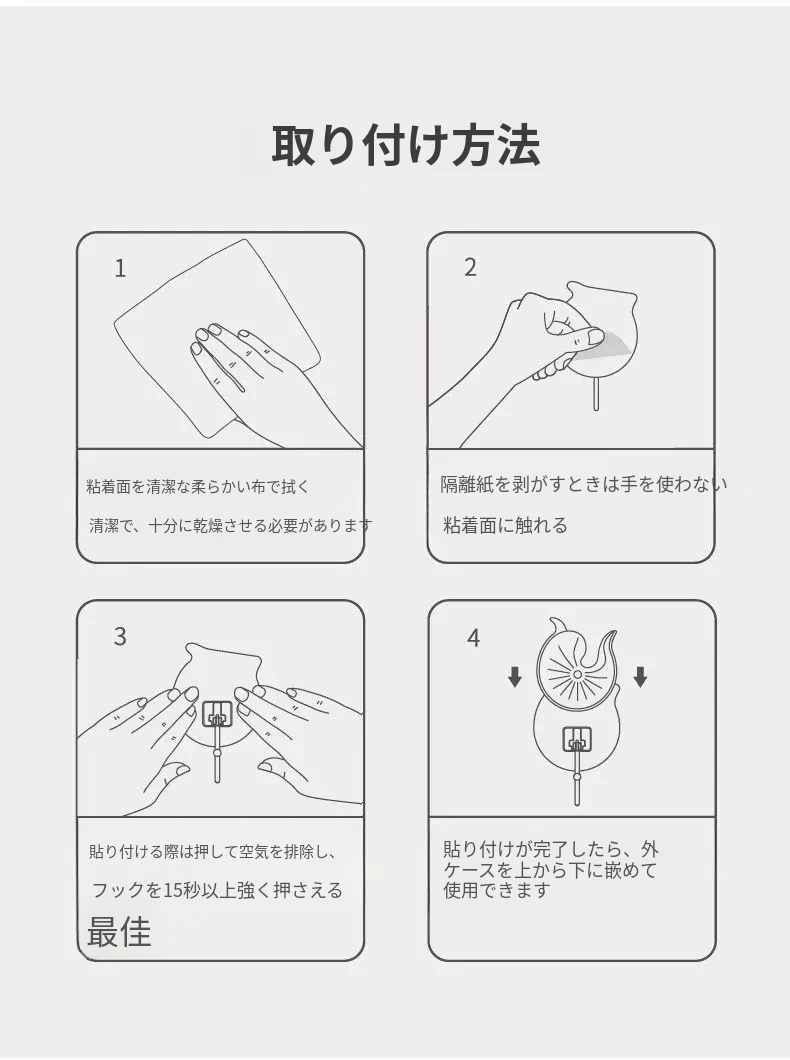 取り付け方法

1

粘着面を清潔な柔らかい布で拭く

清潔で、十分に乾燥させる必要があります

2

隔離紙を剥がすときは手を使わない

粘着面に触れる

3

貼り付ける際は押して空気を排除し、

フックを15秒以上強く押さえる

最佳

4

貼り付けが完了したら、外ケースを上から下に嵌めて使用できます