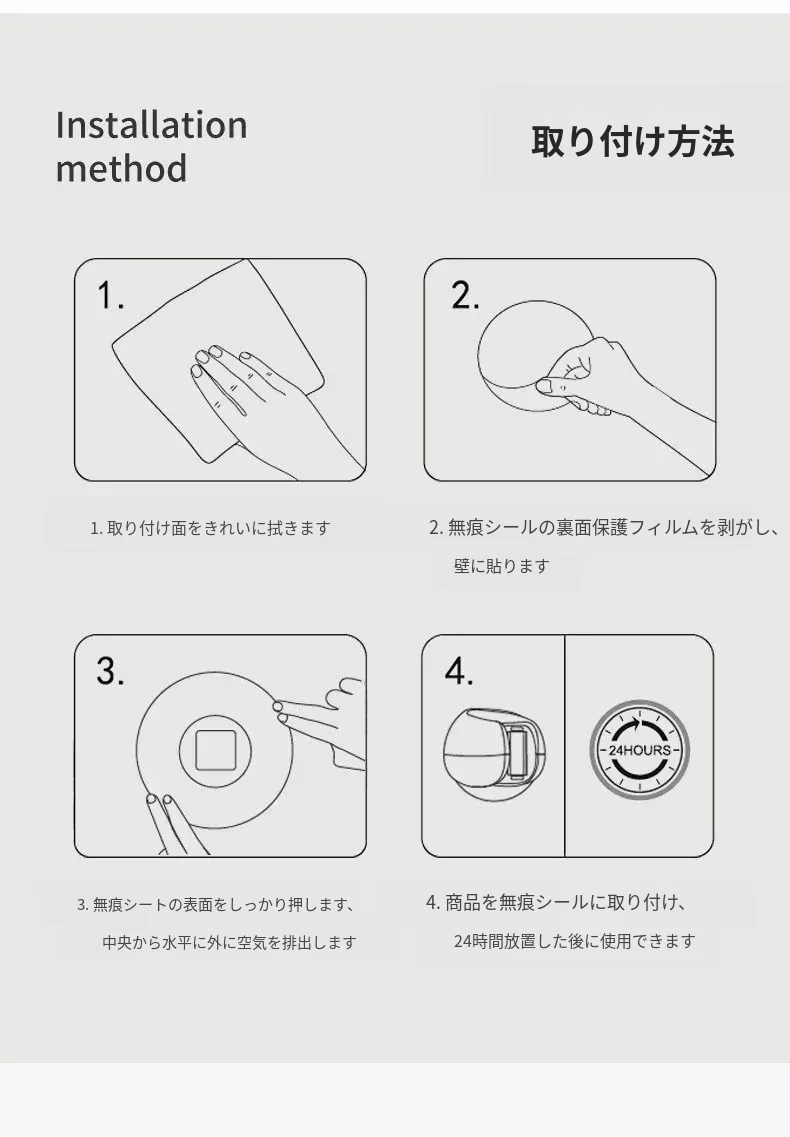 Installation method

取り付け方法

1.

2.

1. 取り付け面をきれいに拭きます

2. 無痕シールの裏面保護フィルムを剥がし、壁に貼ります

3.

4.

24HOURS

3. 無痕シートの表面をしっかり押します、中央から水平に外に空気を排出します

4. 商品を無痕シールに取り付け、24時間放置した後に使用できます