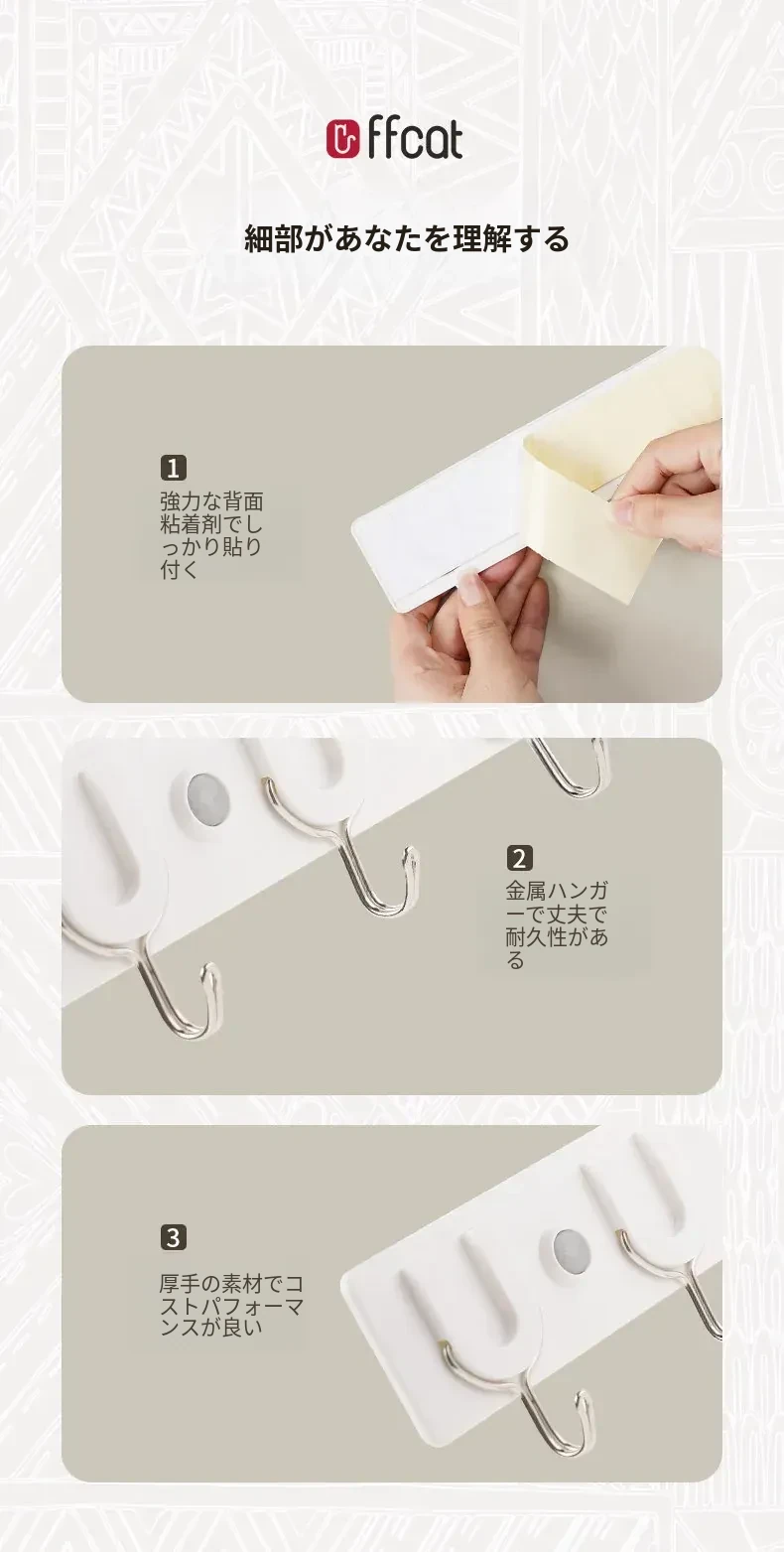 ffcat

細部があなたを理解する

1
強力な背面粘着剤でしっかり貼り付く

2
金属ハンガーで丈夫で耐久性がある

3
厚手の素材でコストパフォーマンスが良い