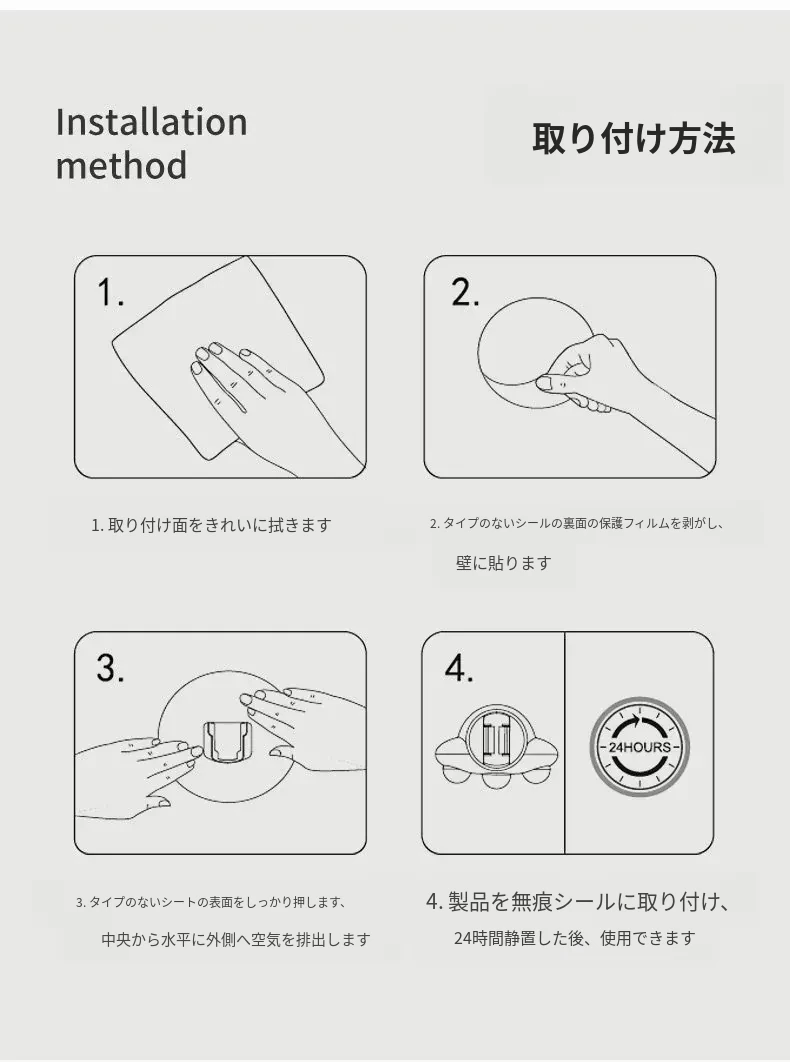 Installation method

取り付け方法

1.

2.

1. 取り付け面をきれいに拭きます

2. タイプのないシールの裏面の保護フィルムを剥がし、

壁に貼ります

3.

4.

24HOURS

3. タイプのないシートの表面をしっかり押します、

中央から水平に外側へ空気を排出します

4. 製品を無痕シールに取り付け、

24時間静置した後、使用できます