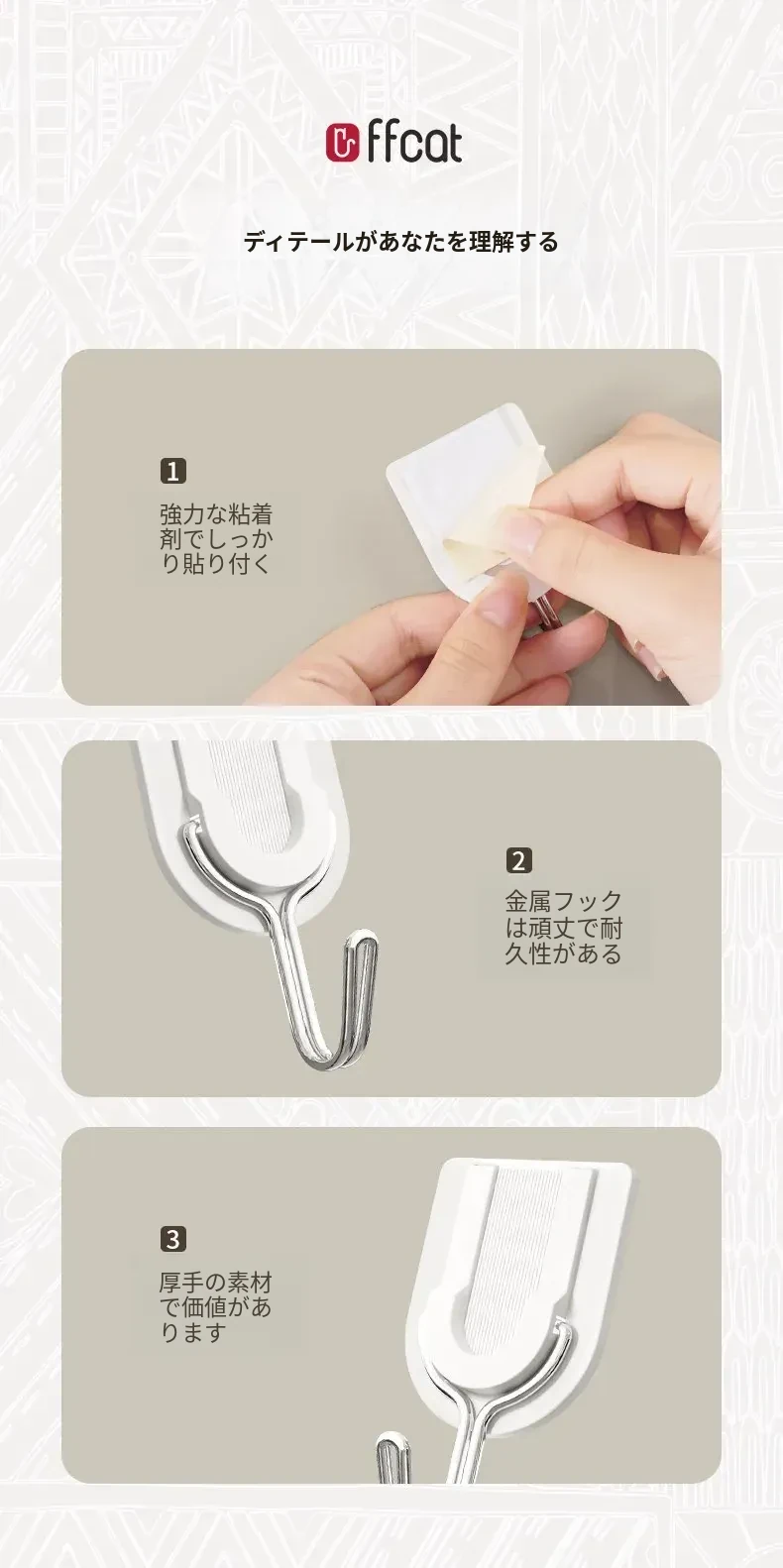 ffcat

ディテールがあなたを理解する

1
強力な粘着剤でしっかり貼り付く

2
金属フックは頑丈で耐久性がある

3
厚手の素材で価値があります