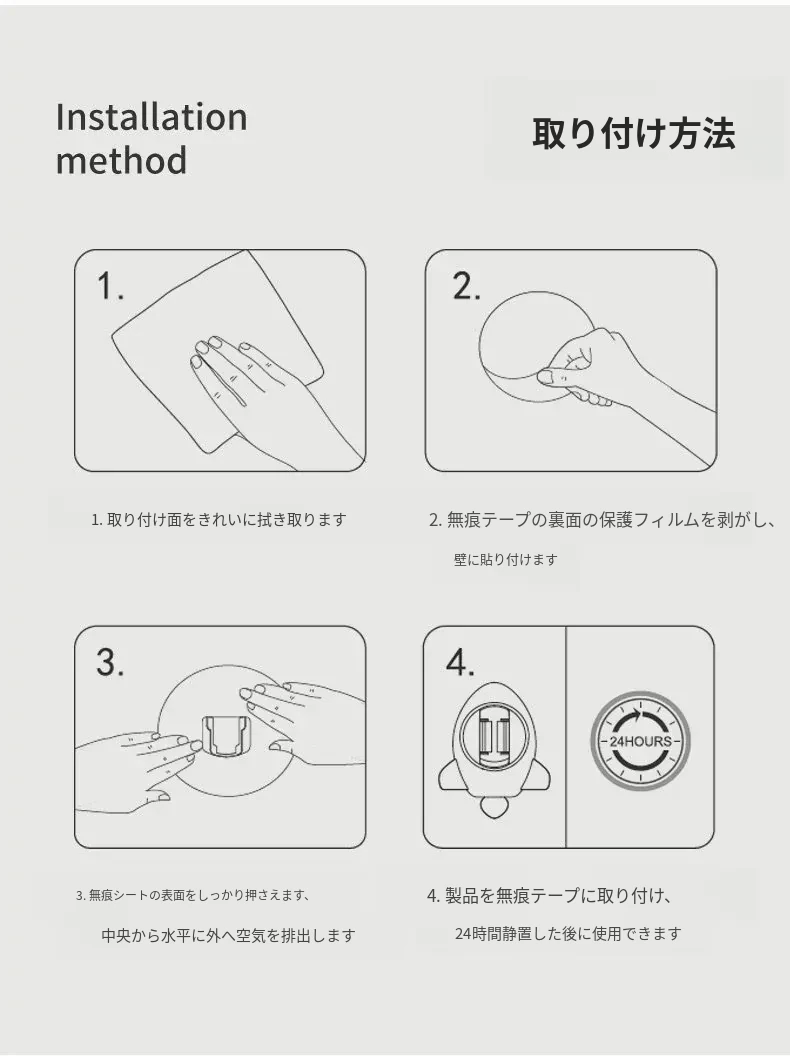 Installation method

取り付け方法

1.

2.

1. 取り付け面をきれいに拭き取ります

2. 無痕テープの裏面の保護フィルムを剥がし、

壁に貼り付けます

3.

4.

24HOURS

3. 無痕シートの表面をしっかり押さえます、

中央から水平に外へ空気を排出します

4. 製品を無痕テープに取り付け、

24時間静置した後に使用できます