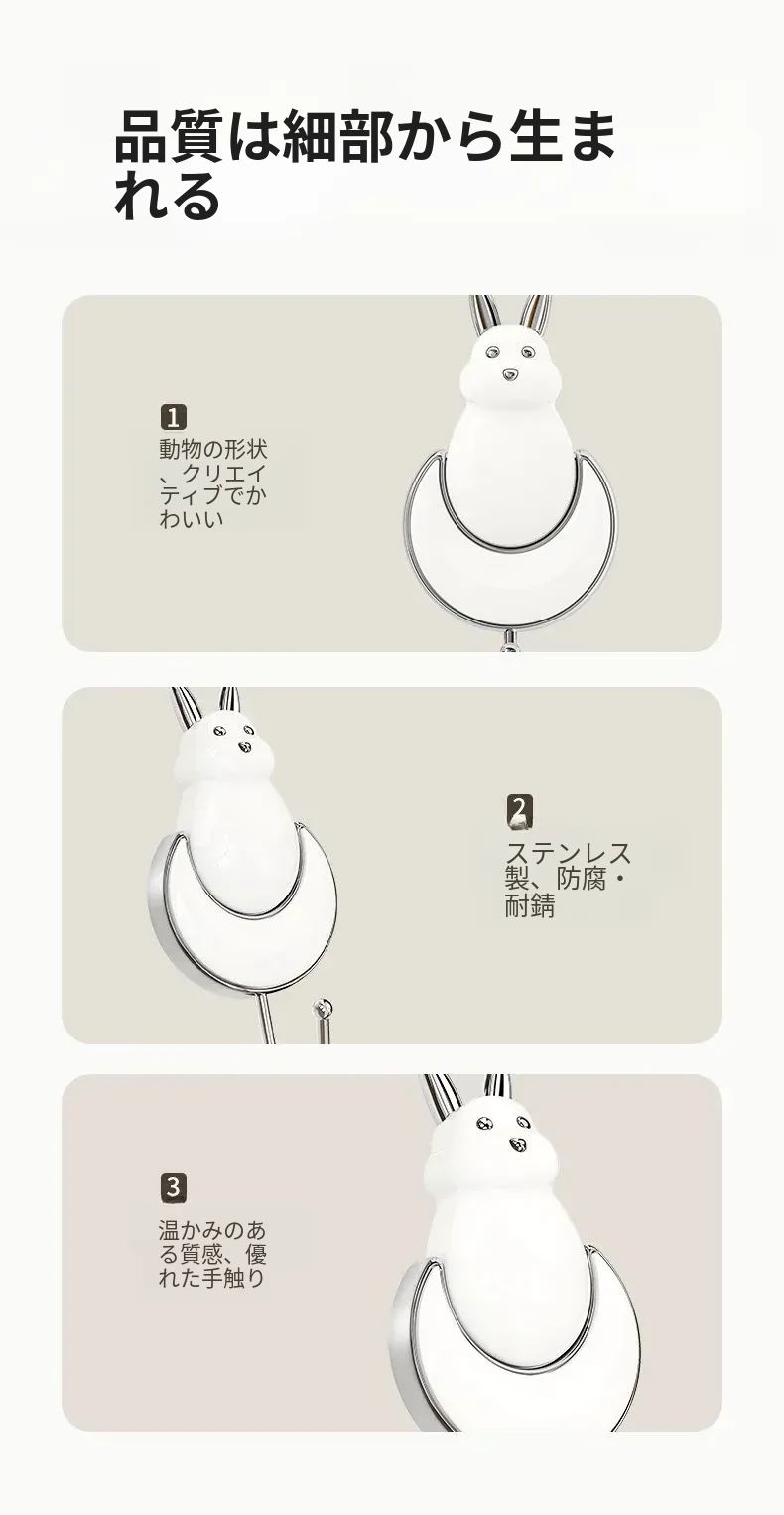 品質は細部から生まれる

1
動物の形状、クリエイティブでかわいい

2
ステンレス製、防腐・耐錆

3
温かみのある質感、優れた手触り