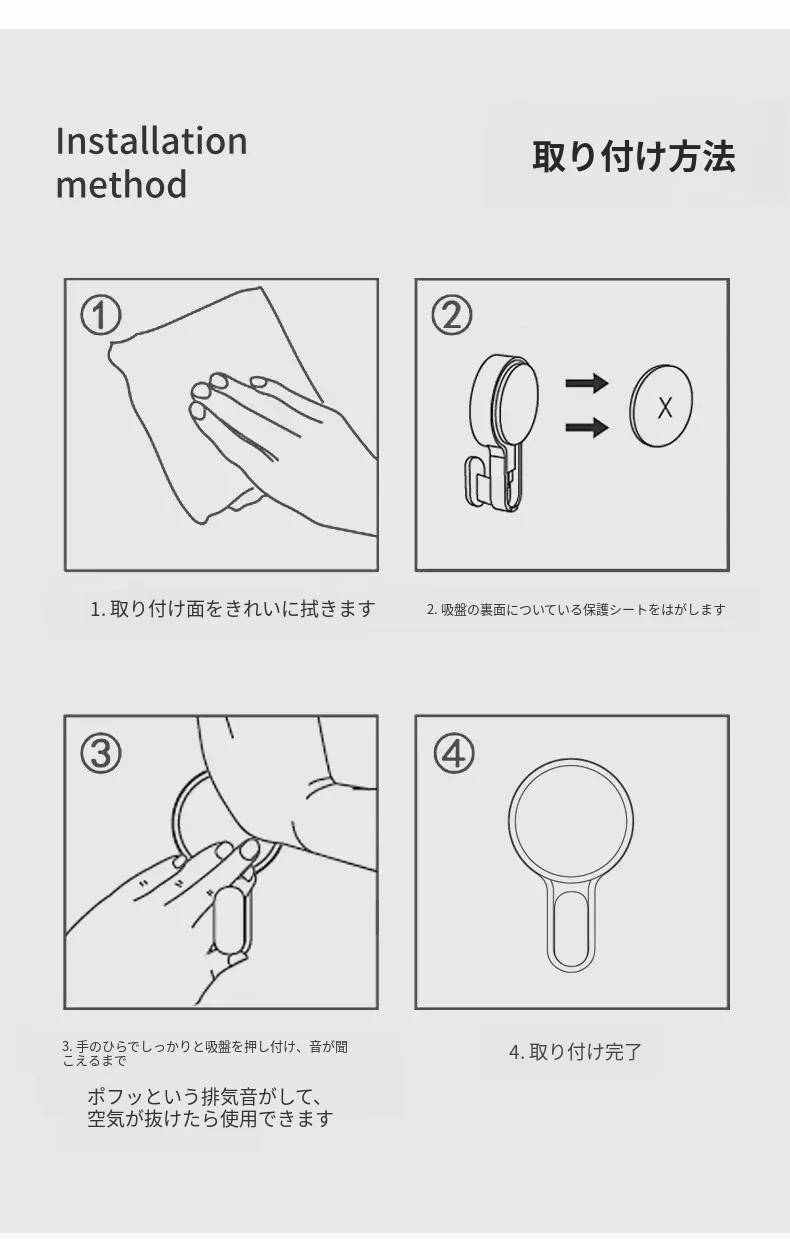 Installation method

取り付け方法

①

②

X

1. 取り付け面をきれいに拭きます

2. 吸盤の裏面についている保護シートをはがします

③

④

3. 手のひらでしっかりと吸盤を押し付け、音が聞こえるまで

ポフッという排気音がして、空気が抜けたら使用できます

4. 取り付け完了