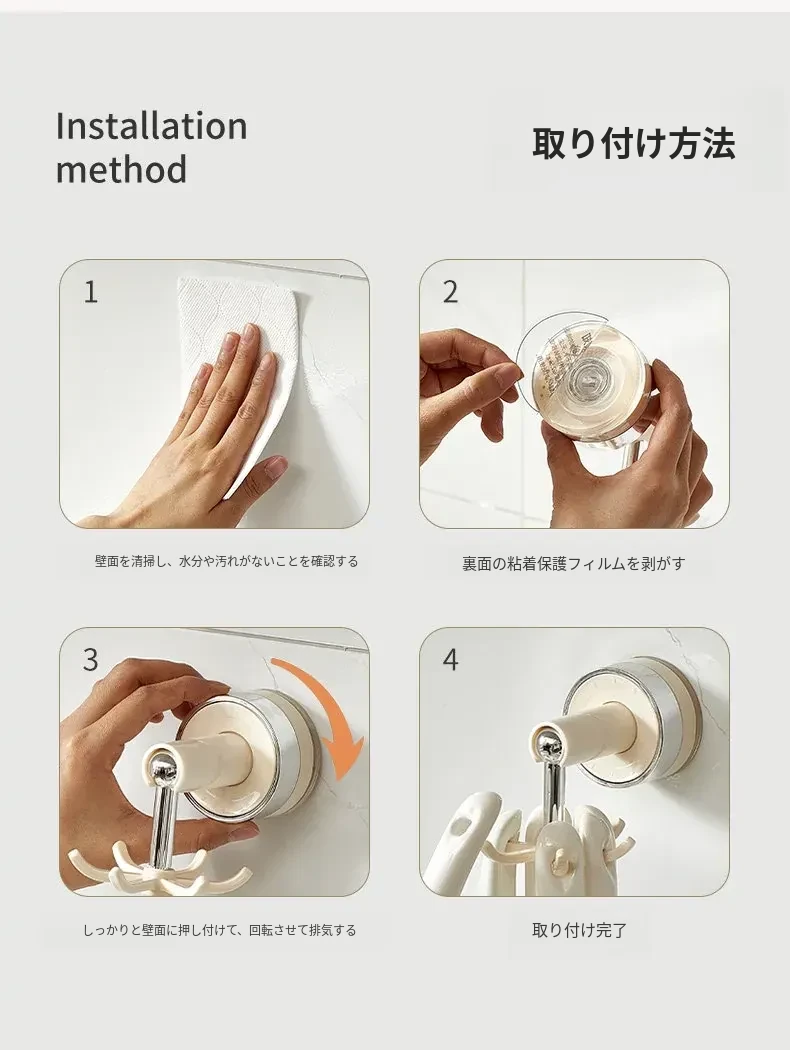 Installation method

取り付け方法

1

壁面を清掃し、水分や汚れがないことを確認する

2

裏面の粘着保護フィルムを剥がす

3

しっかりと壁面に押し付けて、回転させて排気する

4

取り付け完了