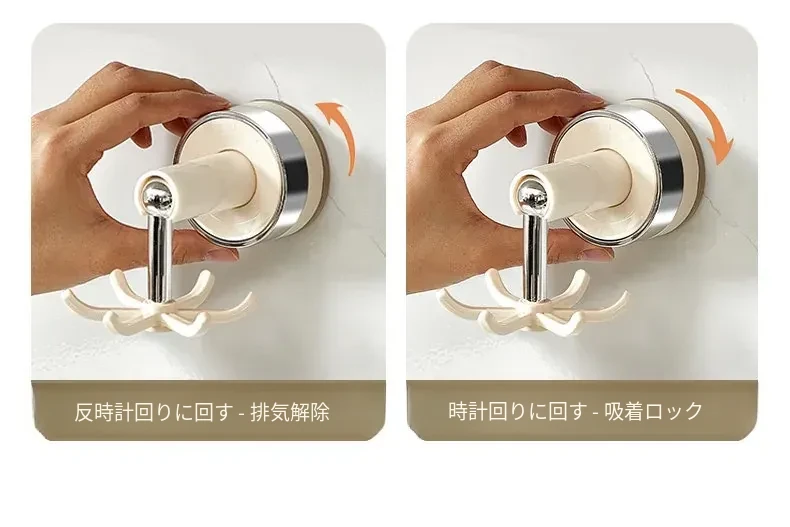 反時計回りに回す - 排気解除

時計回りに回す - 吸着ロック