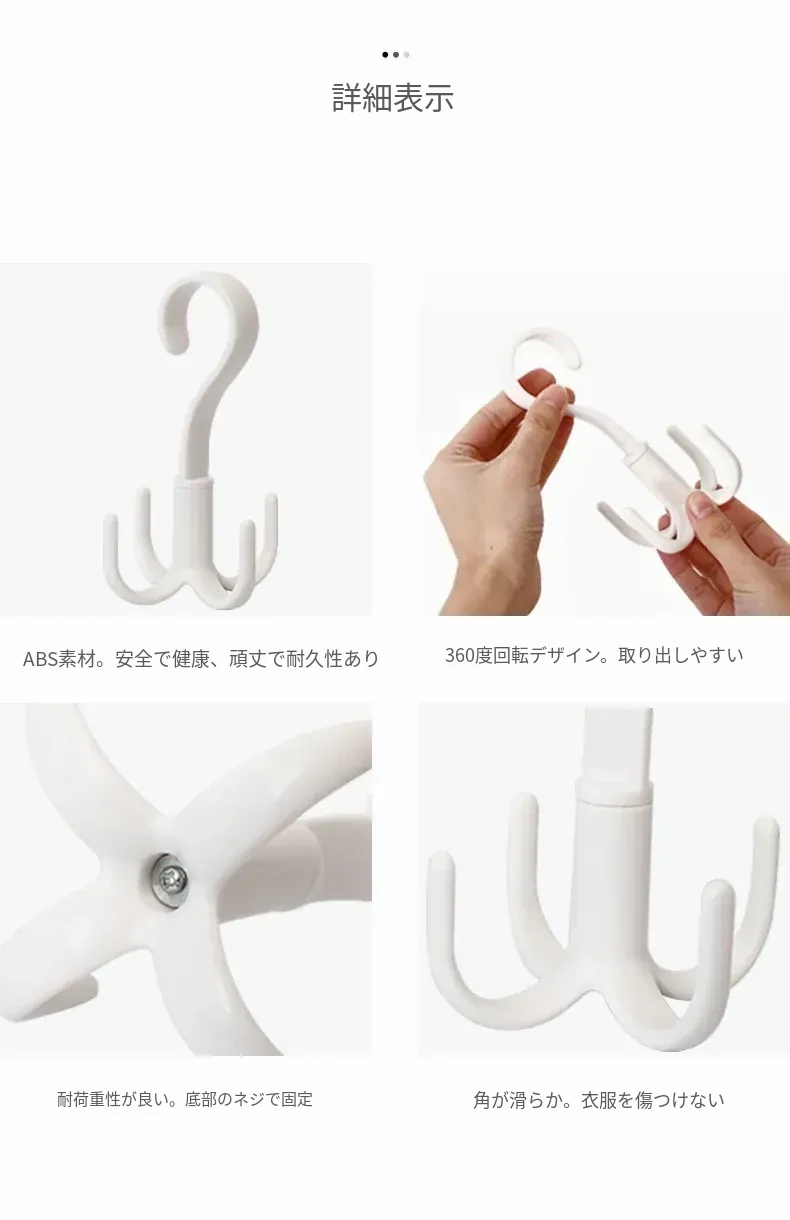 詳細表示

ABS素材。安全で健康、頑丈で耐久性あり

360度回転デザイン。取り出しやすい

耐荷重性が良い。底部のネジで固定

角が滑らか。衣服を傷つけない