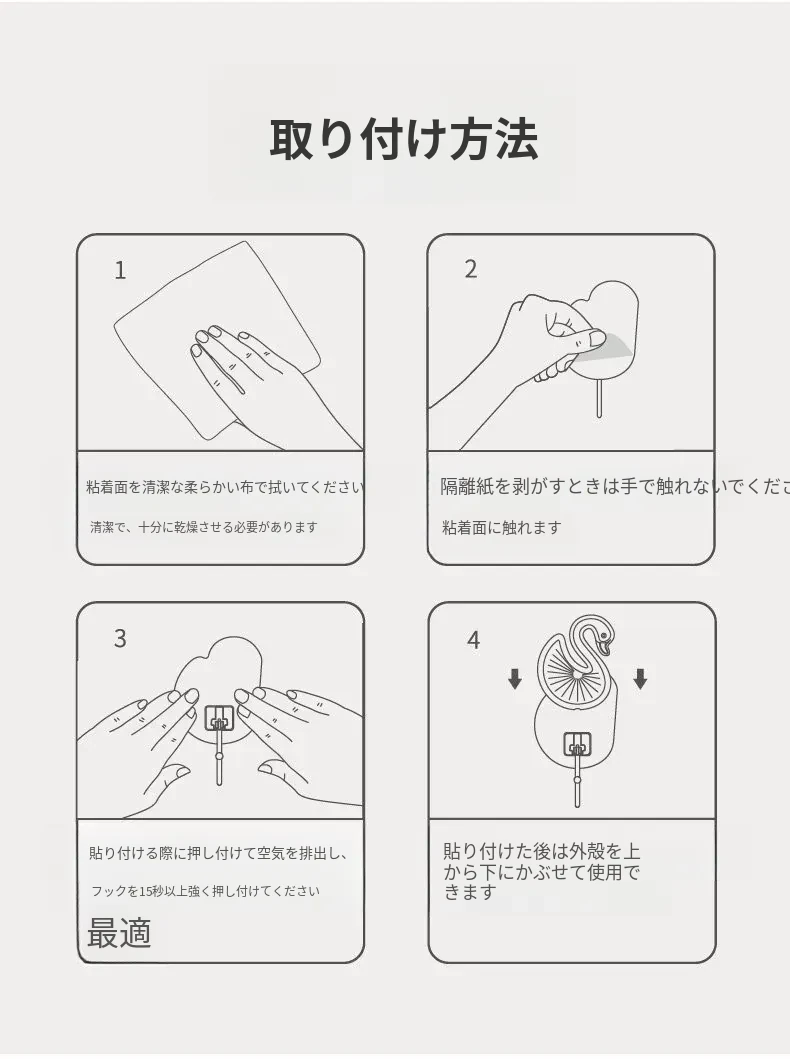 取り付け方法

1

粘着面を清潔な柔らかい布で拭いてください

清潔で、十分に乾燥させる必要があります

2

隔離紙を剥がすときは手で触れないでくださ

粘着面に触れます

3

貼り付ける際に押し付けて空気を排出し、

フックを15秒以上強く押し付けてください

最適

4

貼り付けた後は外殻を上から下にかぶせて使用できます