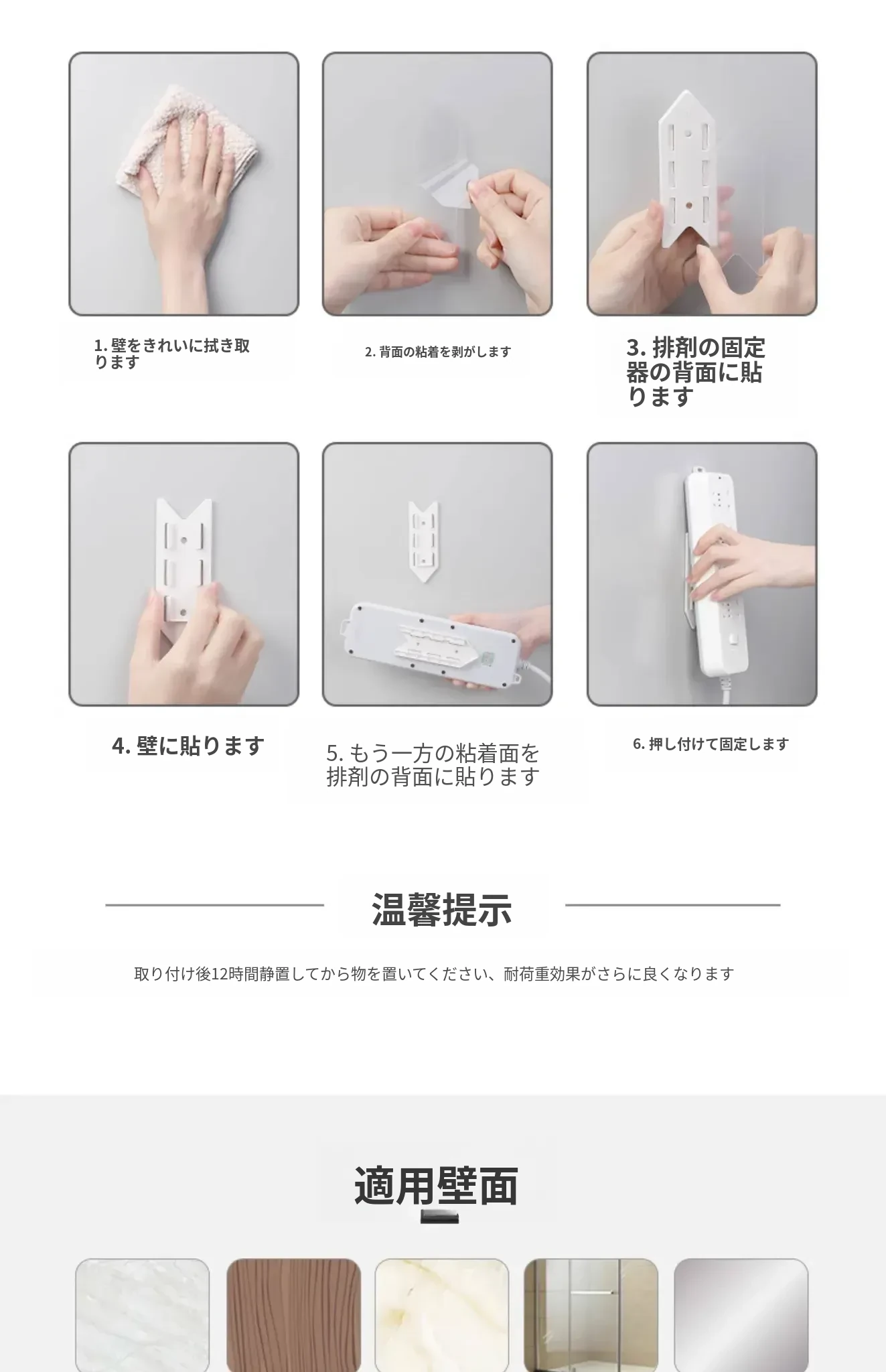 1. 壁をきれいに拭き取ります

2. 背面の粘着を剥がします

3. 排剤の固定器の背面に貼ります

4. 壁に貼ります

5. もう一方の粘着面を排剤の背面に貼ります

6. 押し付けて固定します

温馨提示

取り付け後12時間静置してから物を置いてください、耐荷重効果がさらに良くなります

適用壁面