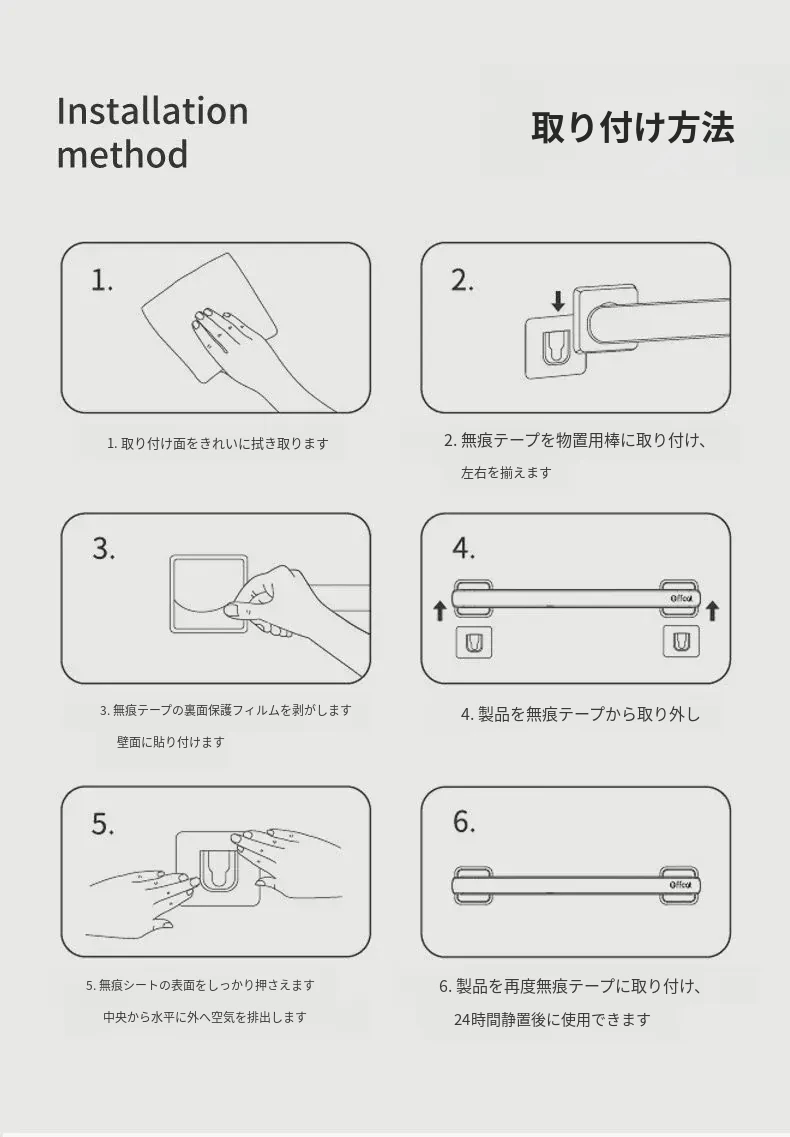 Installation method

取り付け方法

1.

1. 取り付け面をきれいに拭き取ります

2.

2. 無痕テープを物置用棒に取り付け、

左右を揃えます

3.

3. 無痕テープの裏面保護フィルムを剥がします

壁面に貼り付けます

4.

Offcot

4. 製品を無痕テープから取り外し

5.

5. 無痕シートの表面をしっかり押さえます

中央から水平に外へ空気を排出します

6.

Offcot

6. 製品を再度無痕テープに取り付け、

24時間静置後に使用できます