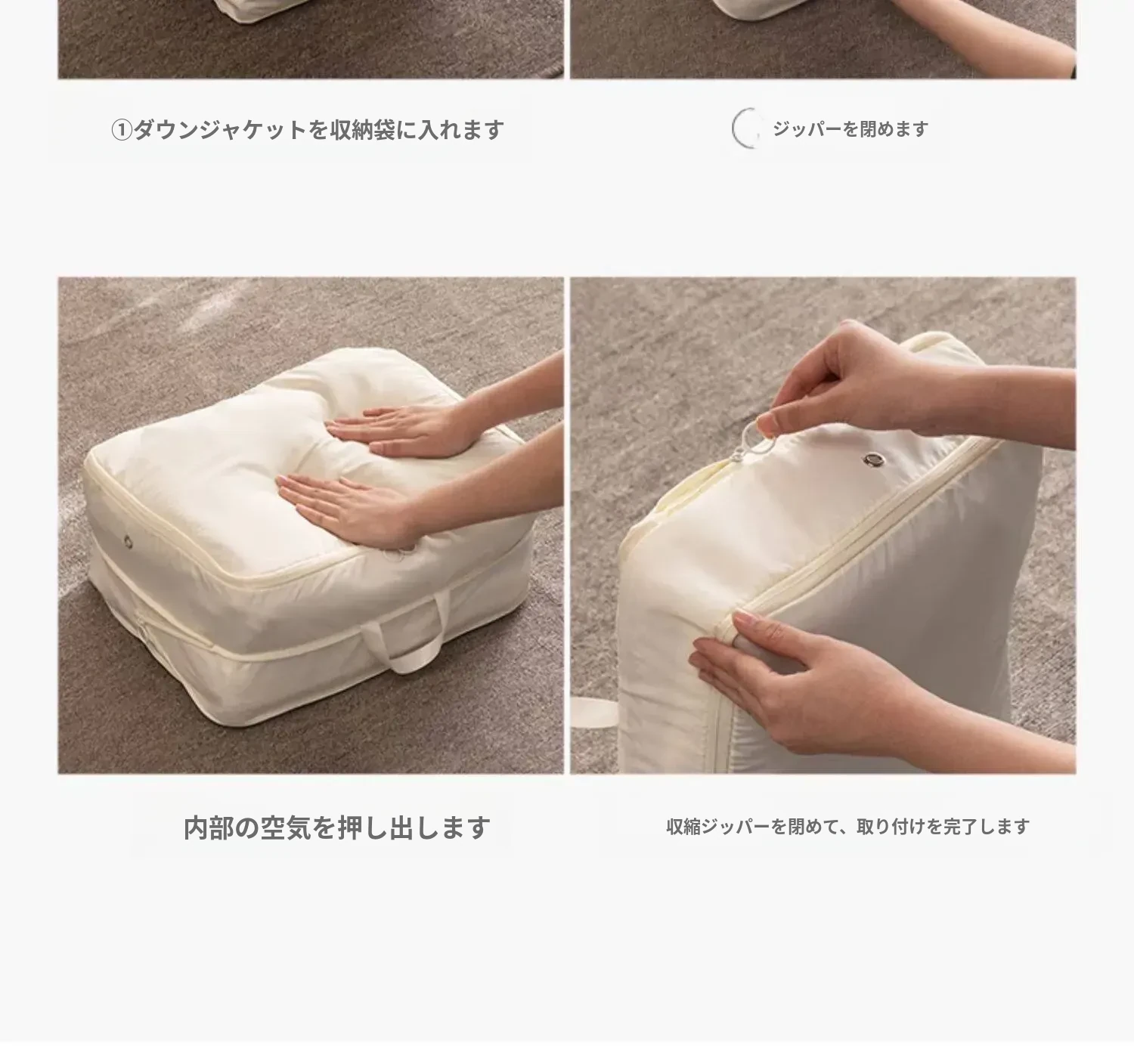 ①ダウンジャケットを収納袋に入れます

ジッパーを閉めます

内部の空気を押し出します

収縮ジッパーを閉めて、取り付けを完了します