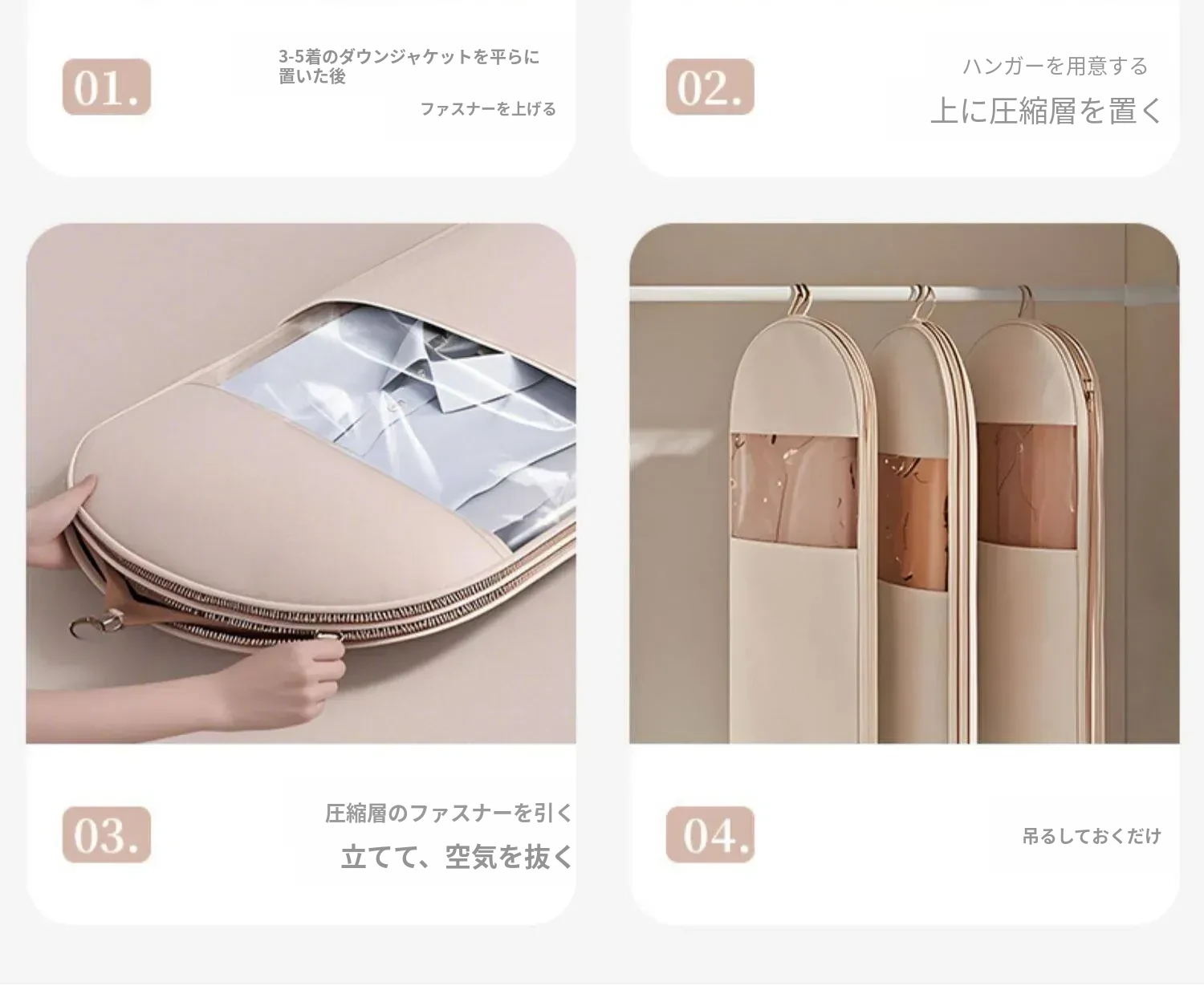 01.

3-5着のダウンジャケットを平らに置いた後

ファスナーを上げる

02.

ハンガーを用意する

上に圧縮層を置く

03.

圧縮層のファスナーを引く

立てて、空気を抜く

04.

吊るしておくだけ