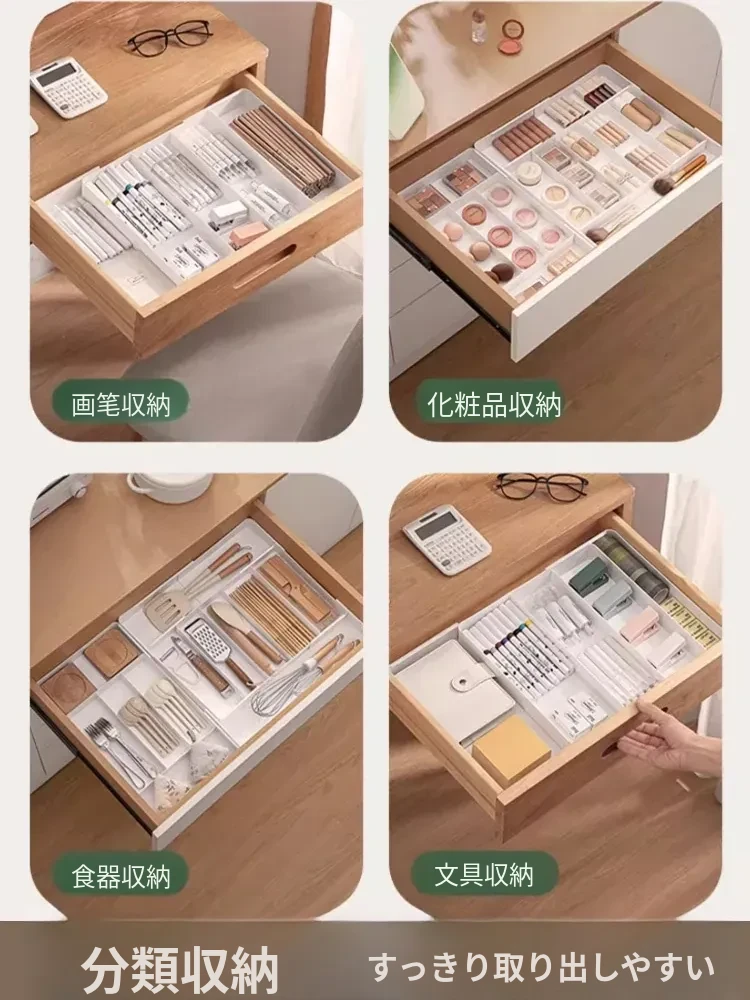 画笔収納

化粧品収納

食器収納

文具収納

分類収納 すっきり取り出しやすい