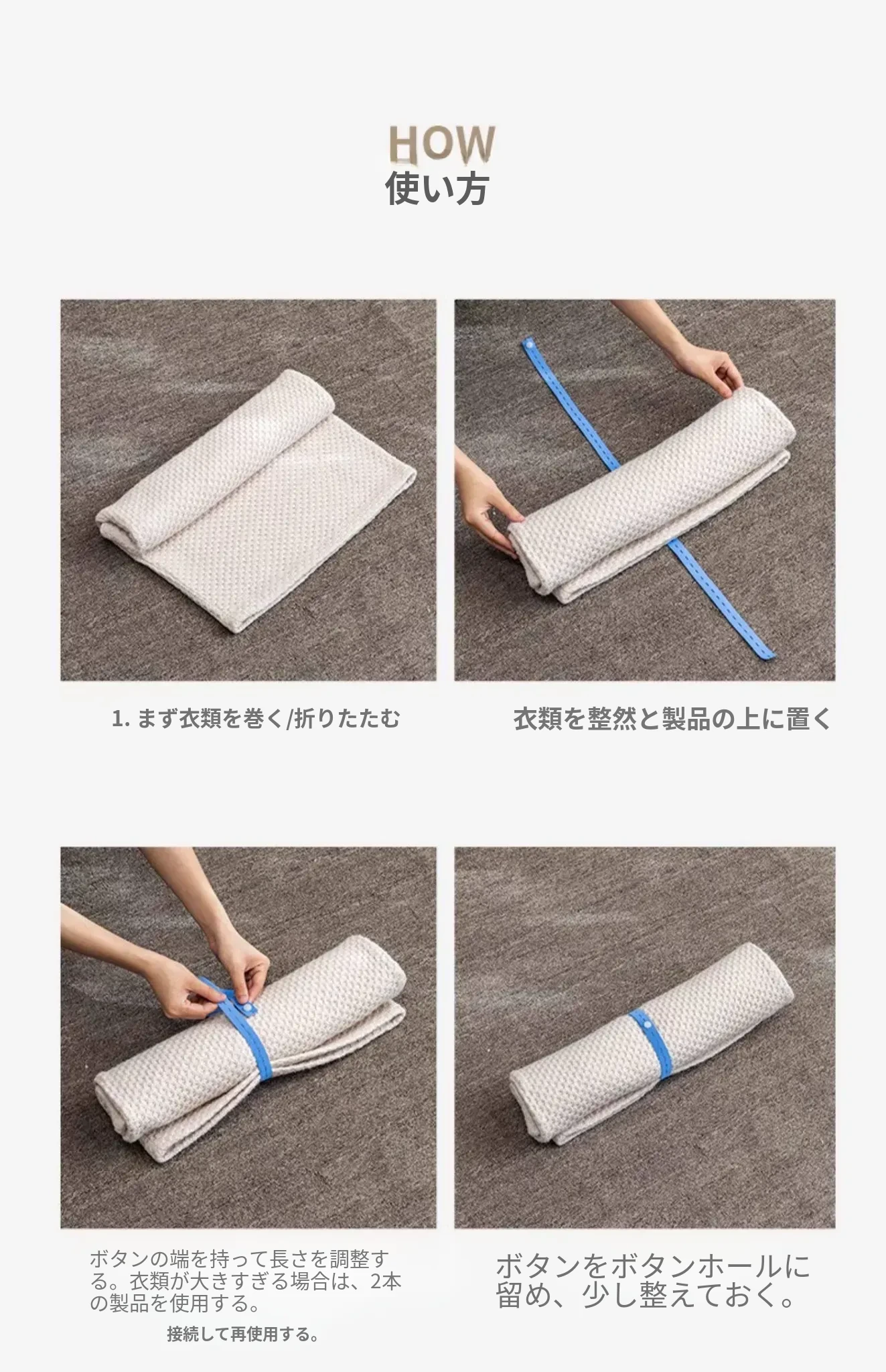 HOW
使い方

1. まず衣類を巻く/折りたたむ

衣類を整然と製品の上に置く

ボタンの端を持って長さを調整する。衣類が大きすぎる場合は、2本の製品を使用する。

接続して再使用する。

ボタンをボタンホールに留め、少し整えておく。